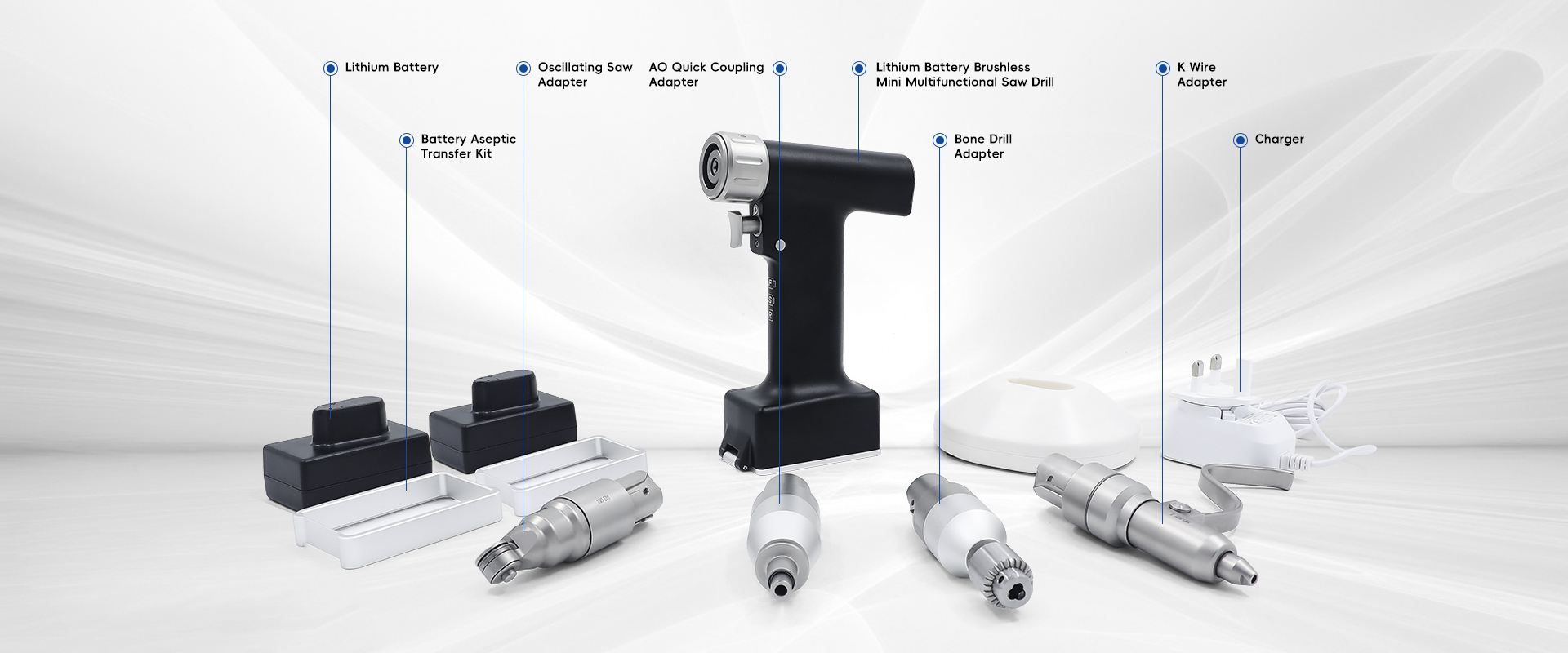 Lithium Battery

Oscillating Saw Adapter

AO Quick Coupling Adapter

Lithium Battery Brushless Mini Multifunctional Saw Drill

K Wire Adapter

Battery Aseptic Transfer Kit

Bone Drill Adapter

Charger